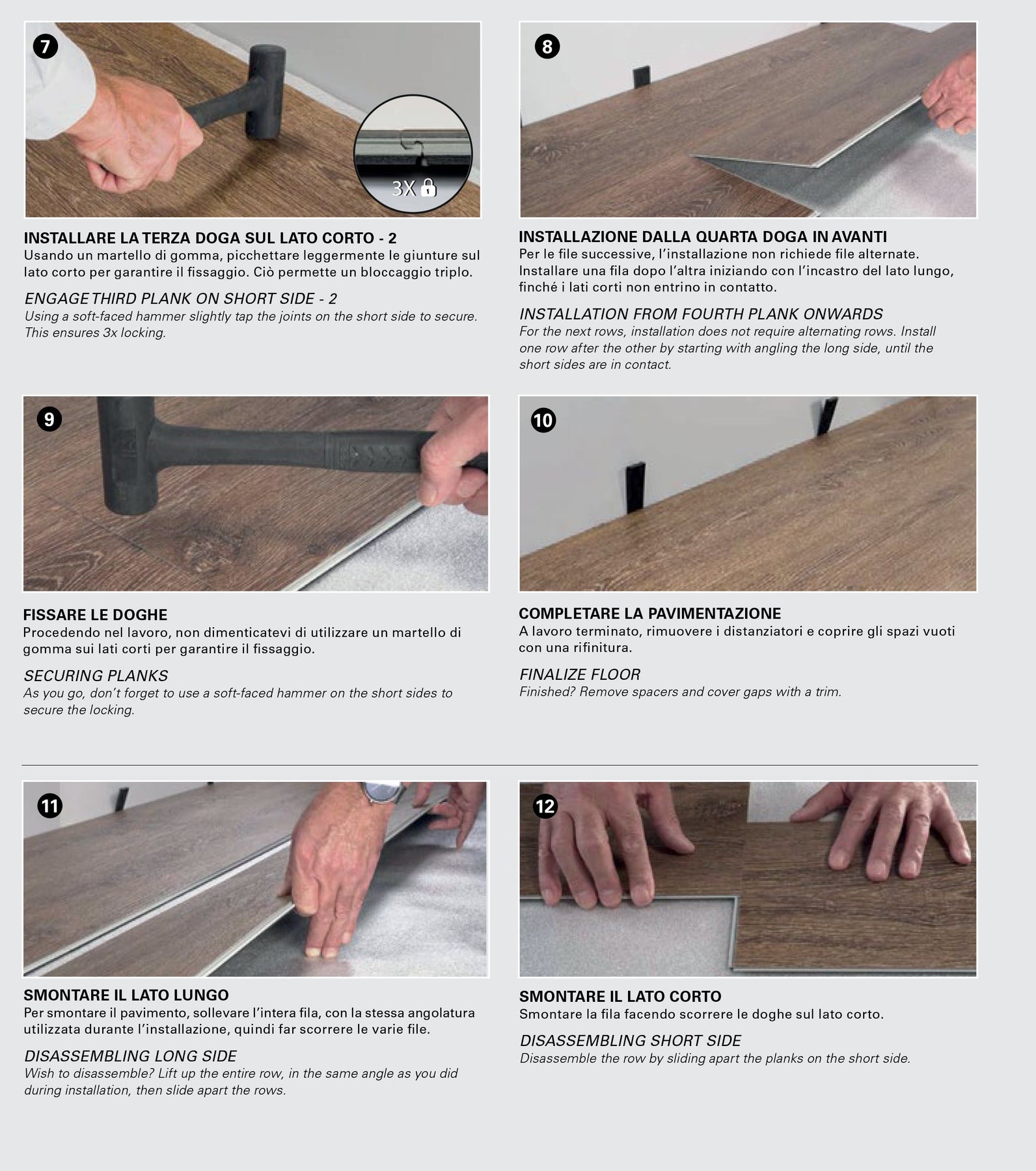 7

3X

INSTALLARE LA TERZA DOGA SUL LATO CORTO - 2
Usando un martello di gomma, picchettare leggermente le giunture sul lato corto per garantire il fissaggio. Ciò permette un bloccaggio triplo.

ENGAGE THIRD PLANK ON SHORT SIDE - 2
Using a soft-faced hammer slightly tap the joints on the short side to secure. This ensures 3x locking.

8

INSTALLAZIONE DALLA QUARTA DOGA IN AVANTI
Per le file successive, l'installazione non richiede file alternate. Installare una fila dopo l'altra iniziando con l'incastro del lato lungo, finché i lati corti non entrino in contatto.

INSTALLATION FROM FOURTH PLANK ONWARDS
For the next rows, installation does not require alternating rows. Install one row after the other by starting with angling the long side, until the short sides are in contact.

9

FISSARE LE DOGHE
Procedendo nel lavoro, non dimenticatevi di utilizzare un martello di gomma sui lati corti per garantire il fissaggio.

SECURING PLANKS
As you go, don't forget to use a soft-faced hammer on the short sides to secure the locking.

10

COMPLETARE LA PAVIMENTAZIONE
A lavoro terminato, rimuovere i distanziatori e coprire gli spazi vuoti con una rifinitura.

FINALIZE FLOOR
Finished? Remove spacers and cover gaps with a trim.

11

SMONTARE IL LATO LUNGO
Per smontare il pavimento, sollevare l'intera fila, con la stessa angolatura utilizzata durante l'installazione, quindi far scorrere le varie file.

DISASSEMBLING LONG SIDE
Wish to disassemble? Lift up the entire row, in the same angle as you did during installation, then slide apart the rows.

12

SMONTARE IL LATO CORTO
Smontare la fila facendo scorrere le doghe sul lato corto.

DISASSEMBLING SHORT SIDE
Disassemble the row by sliding apart the planks on the short side.