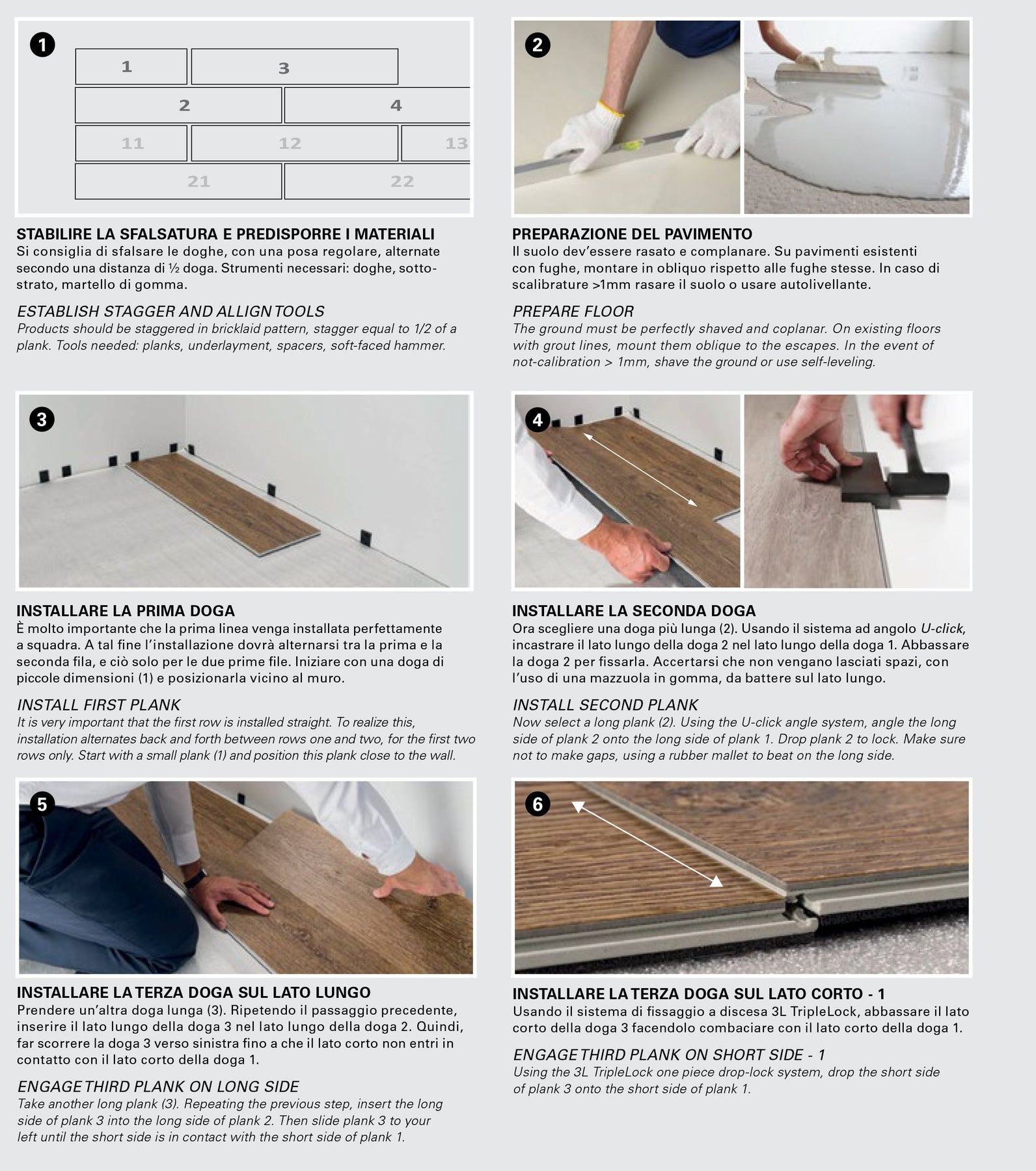 1

1 3
2 4
11 12 13
21 22

STABILIRE LA SFALSATURA E PREDISPORRE I MATERIALI
Si consiglia di sfalsare le doghe, con una posa regolare, alternate secondo una distanza di ½ doga. Strumenti necessari: doghe, sottostrato, martello di gomma.

ESTABLISH STAGGER AND ALLIGN TOOLS
Products should be staggered in bricklaid pattern, stagger equal to 1/2 of a plank. Tools needed: planks, underlayment, spacers, soft-faced hammer.

2

PREPARAZIONE DEL PAVIMENTO
Il suolo dev'essere rasato e complanare. Su pavimenti esistenti con fughe, montare in obliquo rispetto alle fughe stesse. In caso di scalibrature >1mm rasare il suolo o usare autolivellante.

PREPARE FLOOR
The ground must be perfectly shaved and coplanar. On existing floors with grout lines, mount them oblique to the escapes. In the event of not-calibration > 1mm, shave the ground or use self-leveling.

3

INSTALLARE LA PRIMA DOGA
È molto importante che la prima linea venga installata perfettamente a squadra. A tal fine l'installazione dovrà alternarsi tra la prima e la seconda fila, e ciò solo per le due prime file. Iniziare con una doga di piccole dimensioni (1) e posizionarla vicino al muro.

INSTALL FIRST PLANK
It is very important that the first row is installed straight. To realize this, installation alternates back and forth between rows one and two, for the first two rows only. Start with a small plank (1) and position this plank close to the wall.

4

INSTALLARE LA SECONDA DOGA
Ora scegliere una doga più lunga (2). Usando il sistema ad angolo U-click, incastrare il lato lungo della doga 2 nel lato lungo della doga 1. Abbassare la doga 2 per fissarla. Accertarsi che non vengano lasciati spazi, con l'uso di una mazzuola in gomma, da battere sul lato lungo.

INSTALL SECOND PLANK
Now select a long plank (2). Using the U-click angle system, angle the long side of plank 2 onto the long side of plank 1. Drop plank 2 to lock. Make sure not to make gaps, using a rubber mallet to beat on the long side.

5

INSTALLARE LA TERZA DOGA SUL LATO LUNGO
Prendere un'altra doga lunga (3). Ripetendo il passaggio precedente, inserire il lato lungo della doga 3 nel lato lungo della doga 2. Quindi, far scorrere la doga 3 verso sinistra fino a che il lato corto non entri in contatto con il lato corto della doga 1.

ENGAGE THIRD PLANK ON LONG SIDE
Take another long plank (3). Repeating the previous step, insert the long side of plank 3 into the long side of plank 2. Then slide plank 3 to your left until the short side is in contact with the short side of plank 1.

6

INSTALLARE LA TERZA DOGA SUL LATO CORTO - 1
Usando il sistema di fissaggio a discesa 3L TripleLock, abbassare il lato corto della doga 3 facendolo combaciare con il lato corto della doga 1.

ENGAGE THIRD PLANK ON SHORT SIDE - 1
Using the 3L TripleLock one piece drop-lock system, drop the short side of plank 3 onto the short side of plank 1.