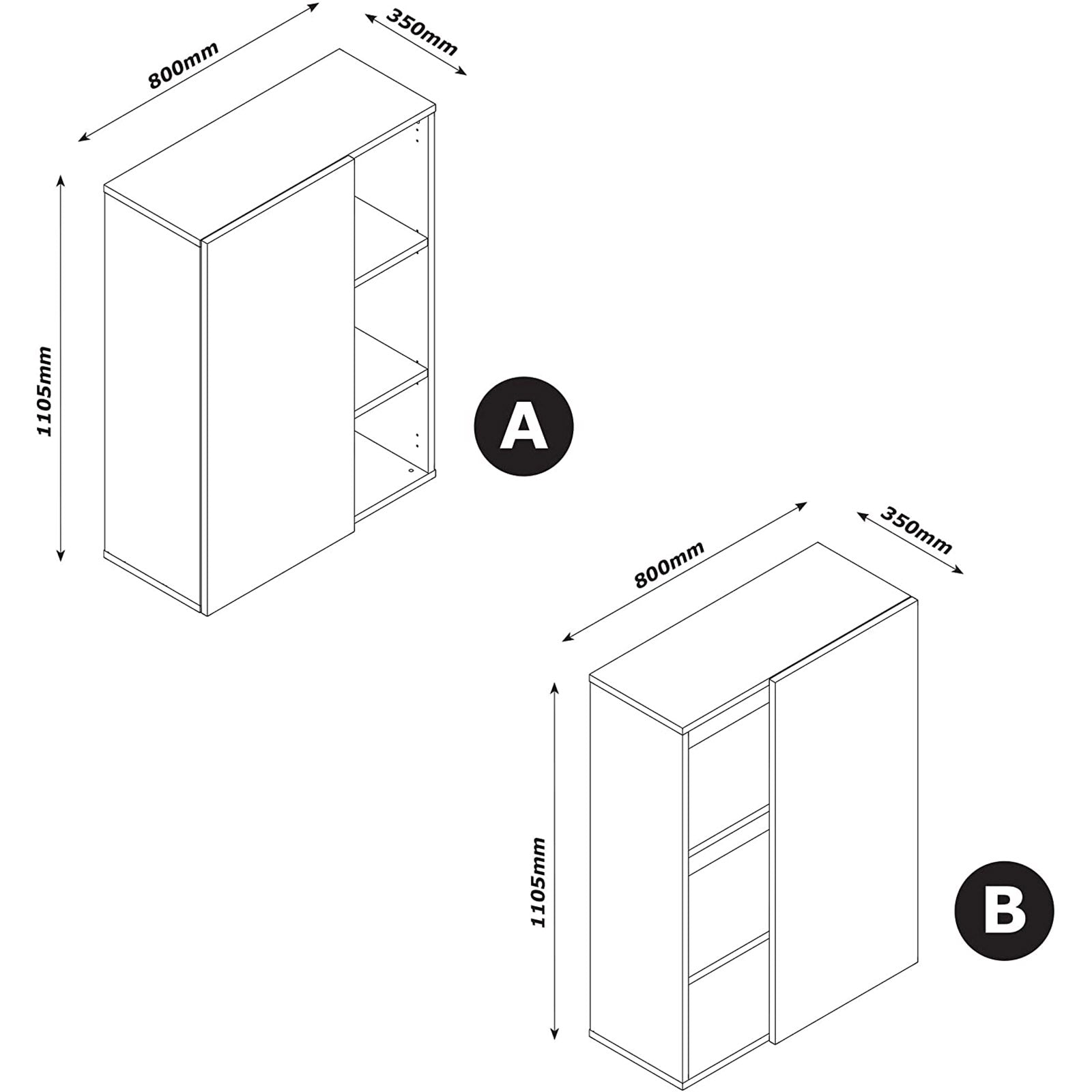 800mm
350mm
1105mm
A
800mm
350mm
1105mm
B