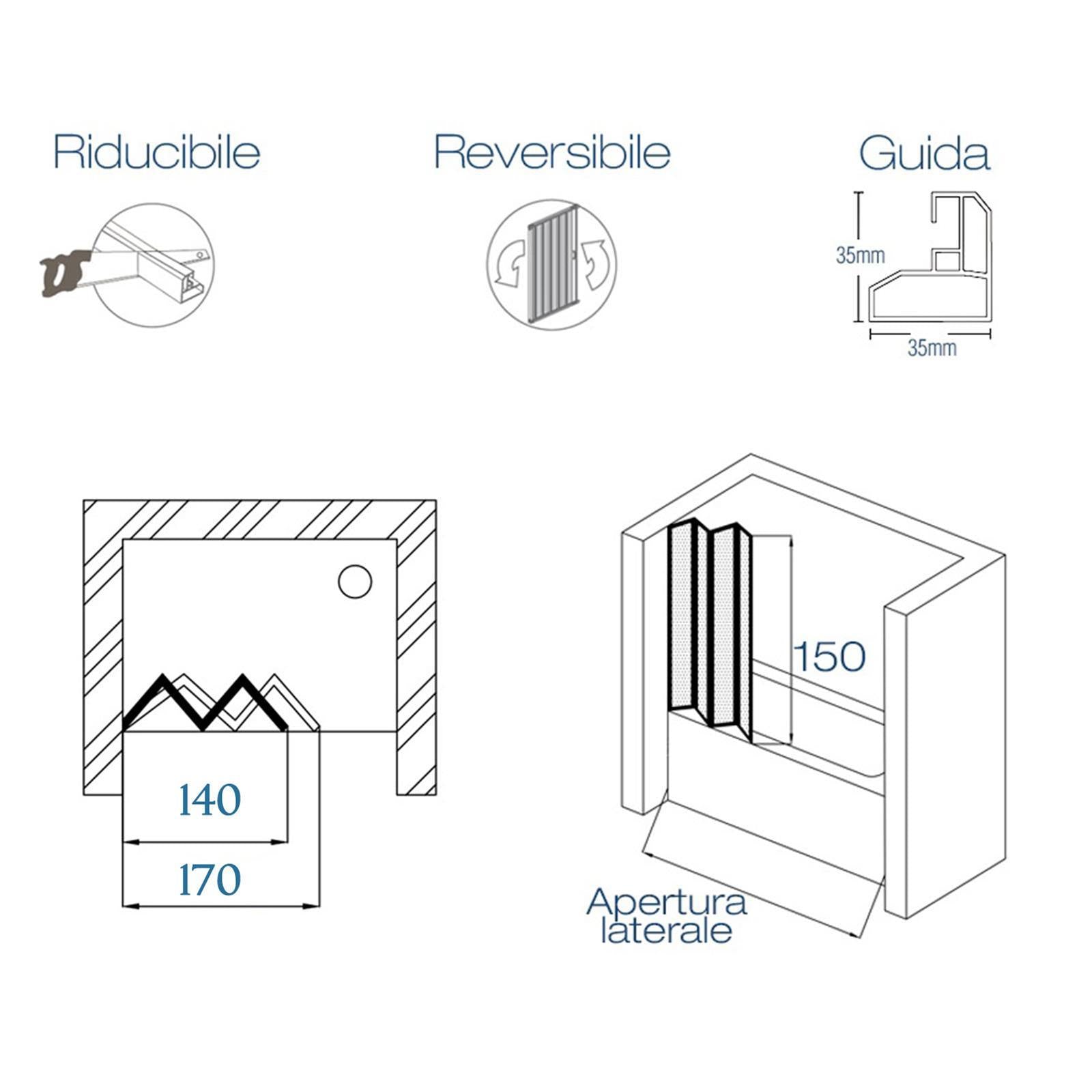 Riducibile

Reversibile

Guida

35mm

35mm

140

170

150

Apertura laterale