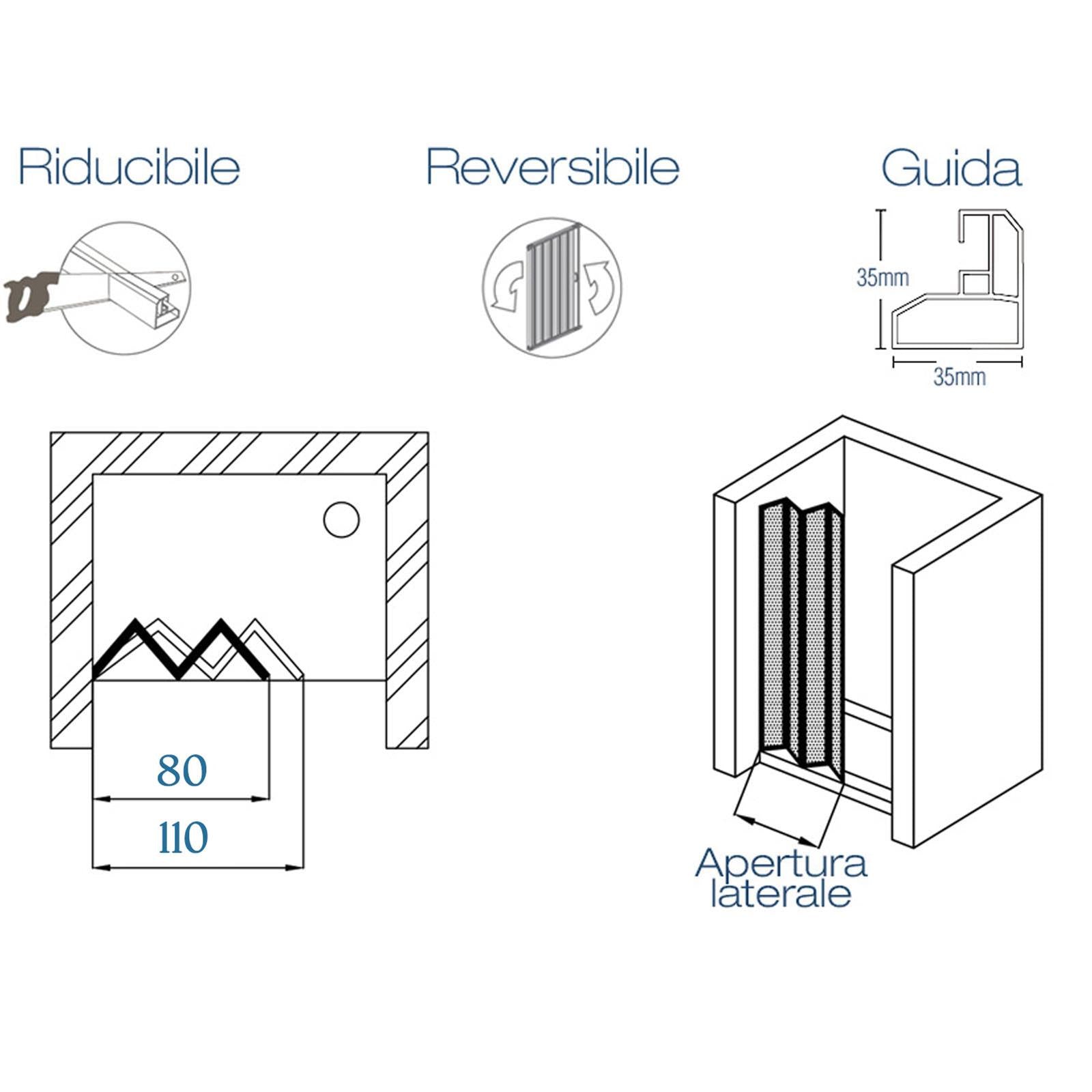 Riducibile

Reversibile

Guida

35mm

35mm

80

110

Apertura laterale