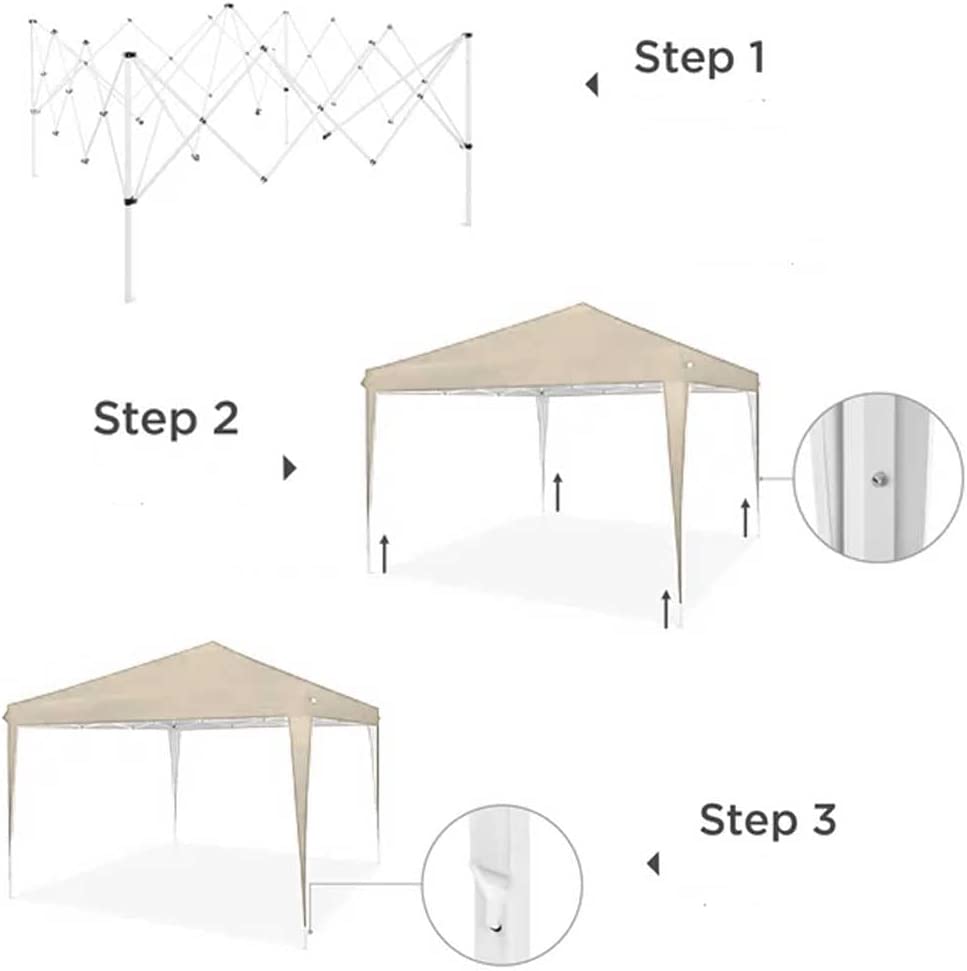 Step 1

Step 2

Step 3