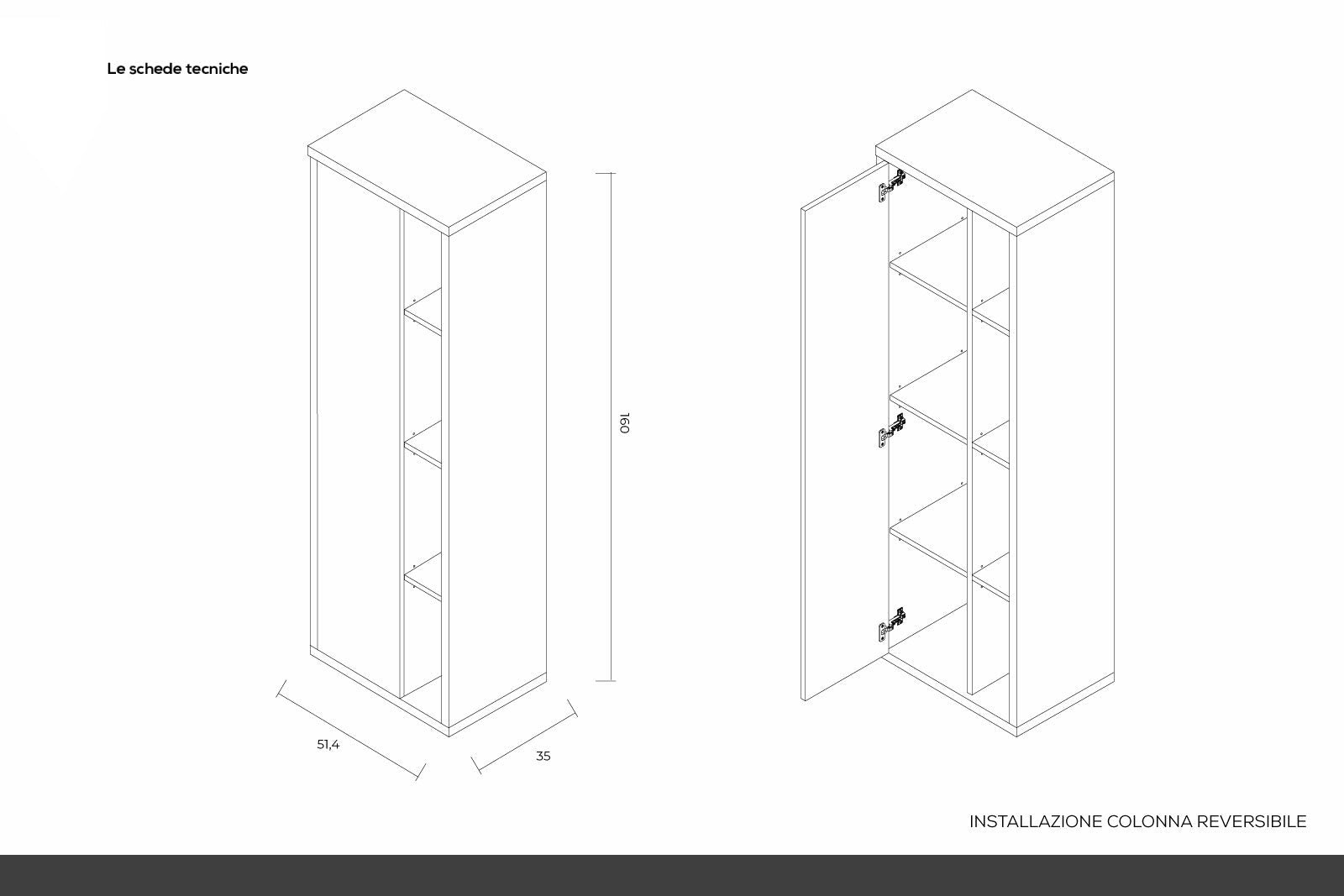 Le schede tecniche

160

51,4

35

INSTALLAZIONE COLONNA REVERSIBILE