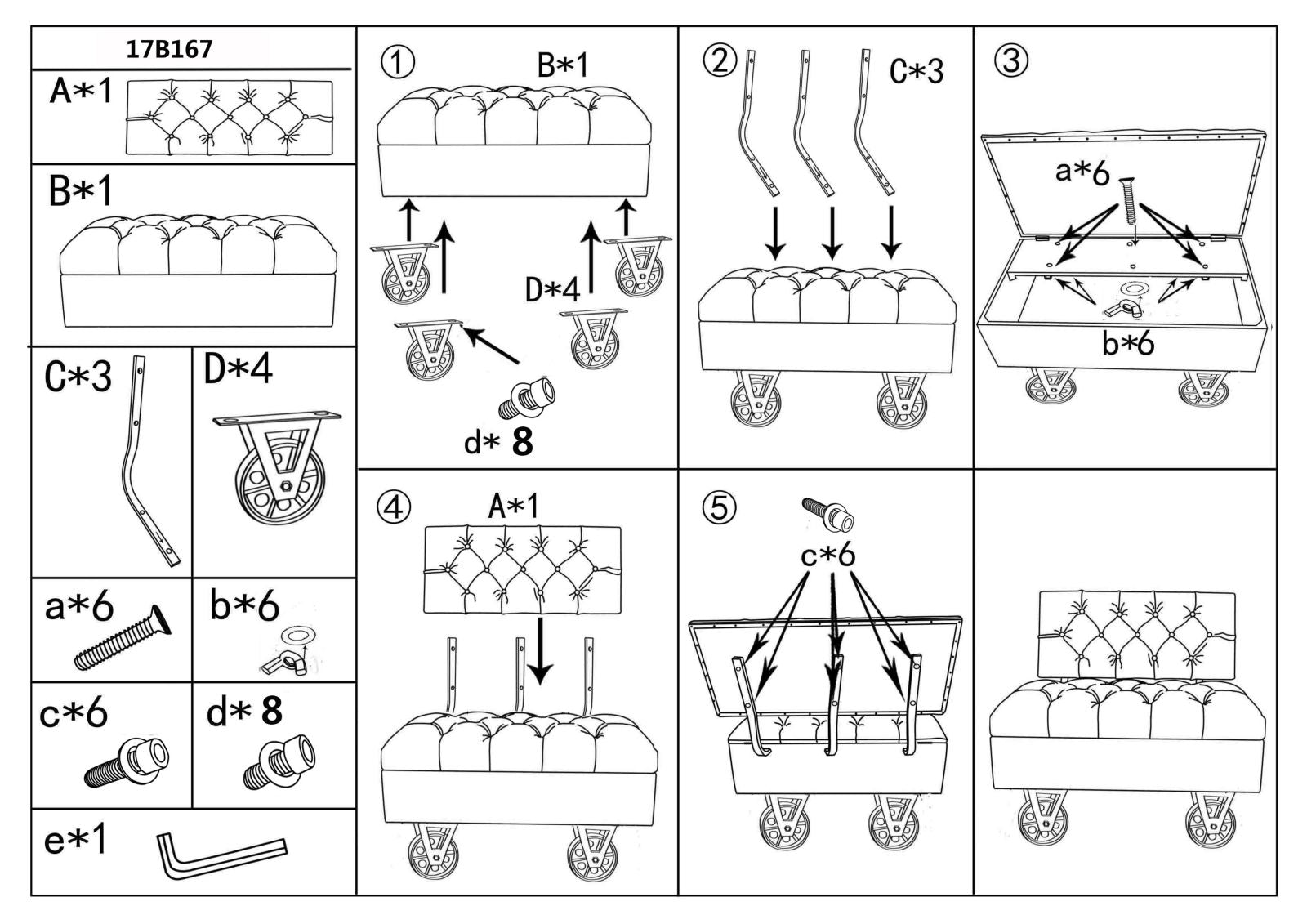 17B167

A*1

B*1

C*3

D*4

a*6

b*6

c*6

d* 8

e*1

①

B*1

D*4

d* 8

②

C*3

③

a*6

b*6

④

A*1

⑤

c*6